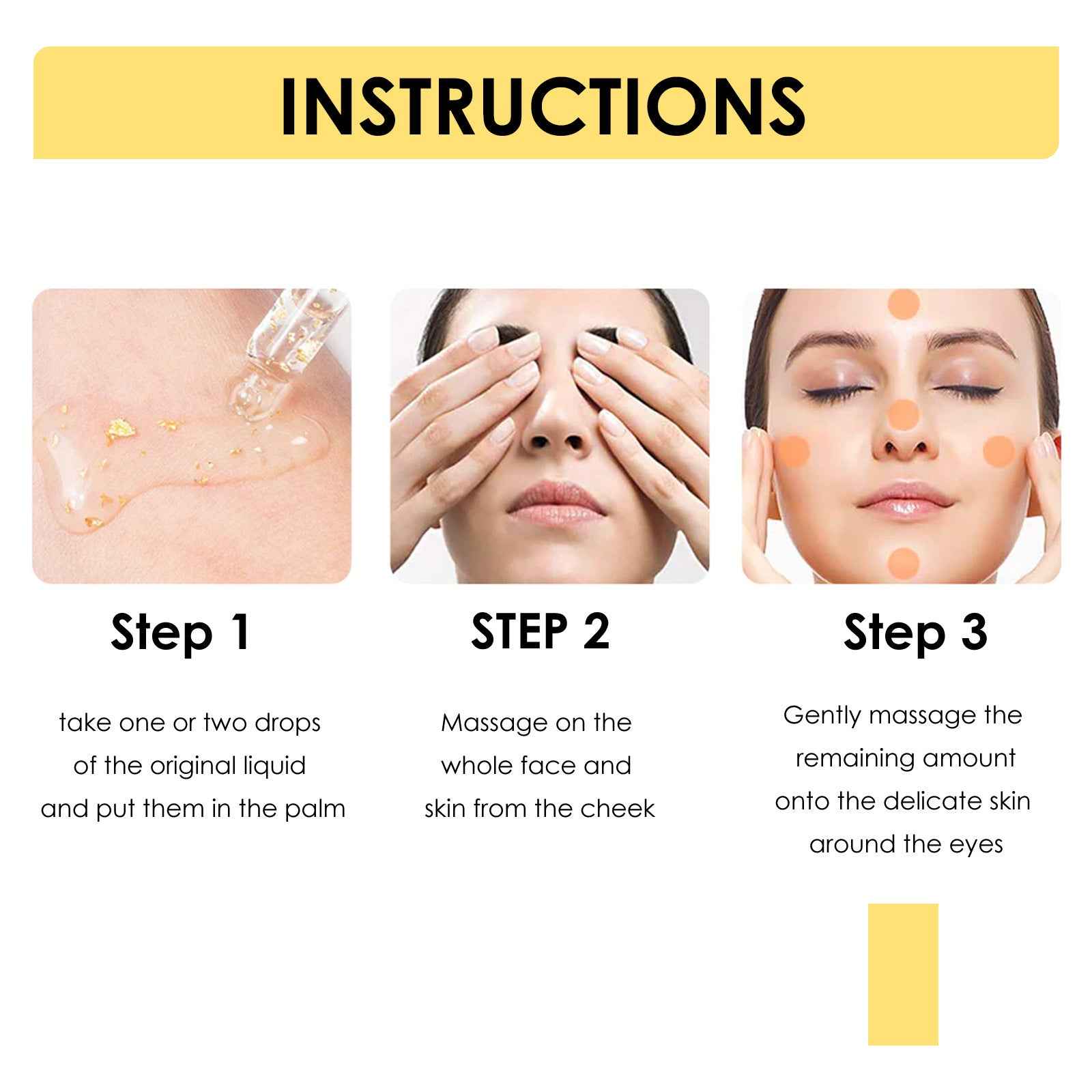 INSTRUCTIONS

Step 1

take one or two drops of the original liquid and put them in the palm

STEP 2

Massage on the whole face and skin from the cheek

Step 3

Gently massage the remaining amount onto the delicate skin around the eyes